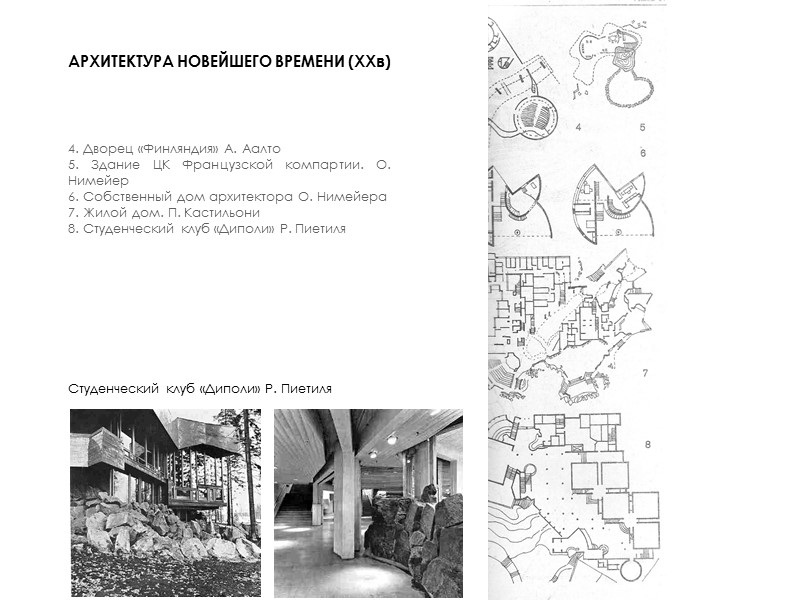 АРХИТЕКТУРА НОВЕЙШЕГО ВРЕМЕНИ (XXв)

4. Дворец «Финляндия» А. Аалто
5. Здание ЦК Французской компартии. О. Нимейер
6. Собственный дом архитектора О. Нимейера
7. Жилой дом. П. Кастильони
8. Студенческий клуб «Диполи» Р. Пиетиля

Студенческий клуб «Диполи» Р. Пиетиля

4
5
6
7
8